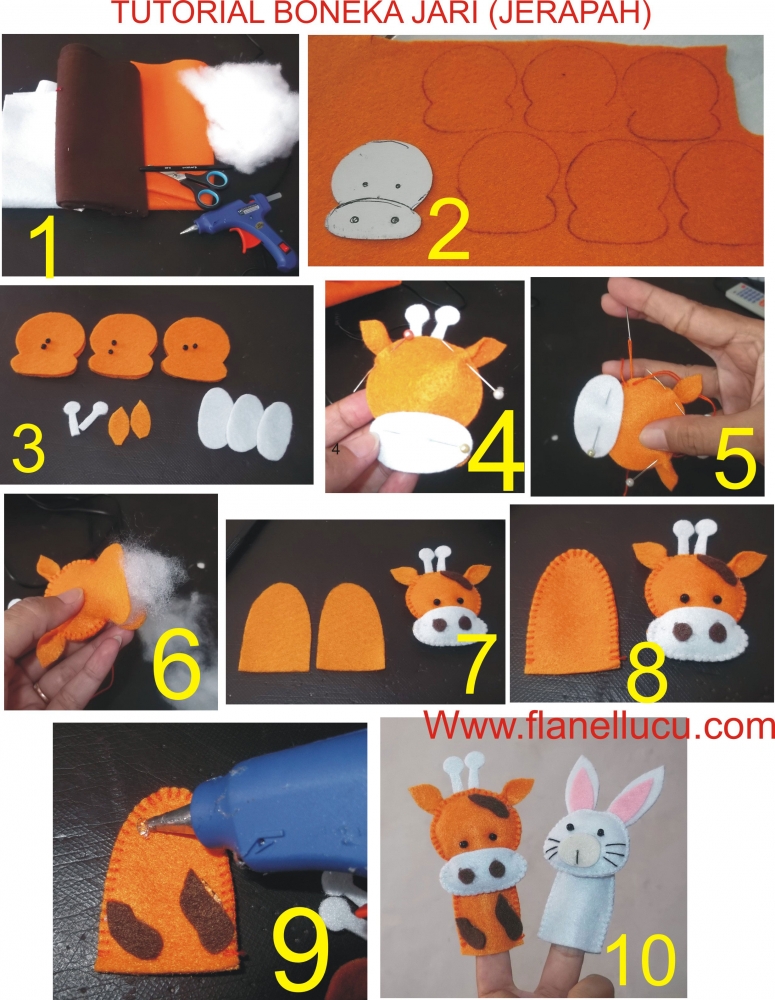 TUTORIAL BONEKA JARI (JERAPAH)

1

2

3

4

4

5

6

7

8

Www.flanellucu.com

9

10