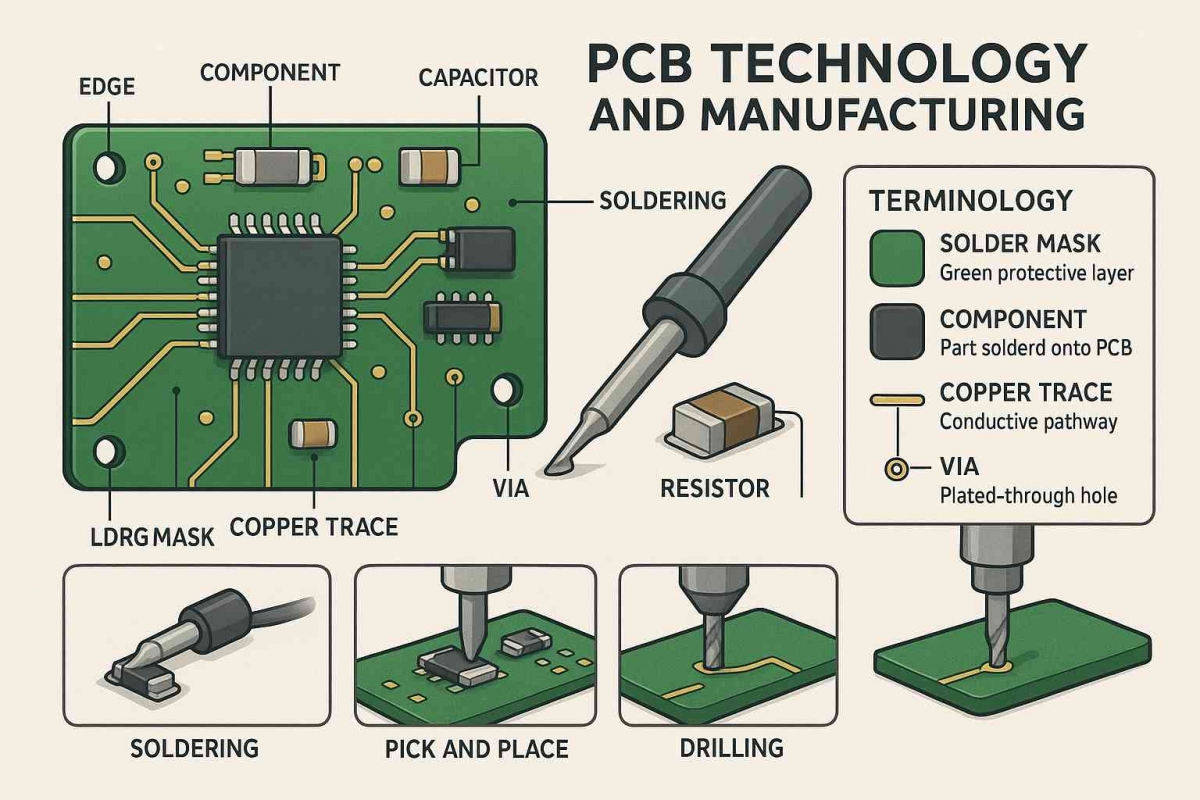 PCB TECHNOLOGY AND MANUFACTURING

EDGE

COMPONENT

CAPACITOR

SOLDERING

VIA

RESISTOR

LDRG MASK

COPPER TRACE

TERMINOLOGY

SOLDER MASK
Green protective layer

COMPONENT
Part solderd onto PCB

COPPER TRACE
Conductive pathway

VIA
Plated-through hole

SOLDERING

PICK AND PLACE

DRILLING