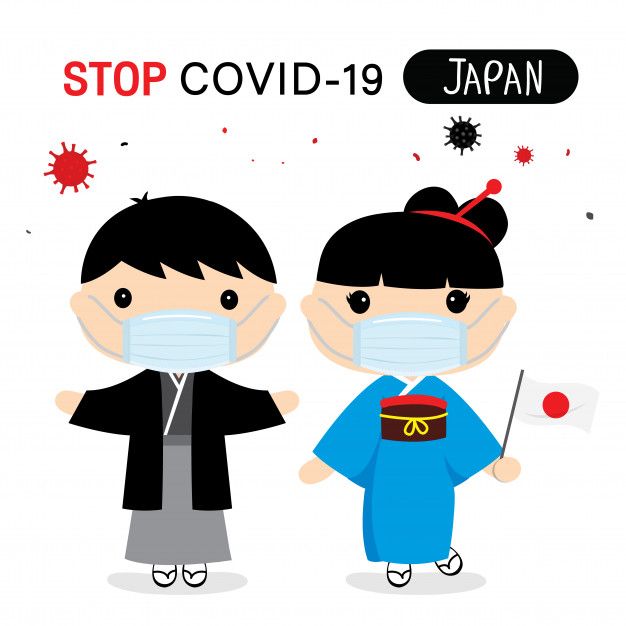 STOP COVID-19 JAPAN